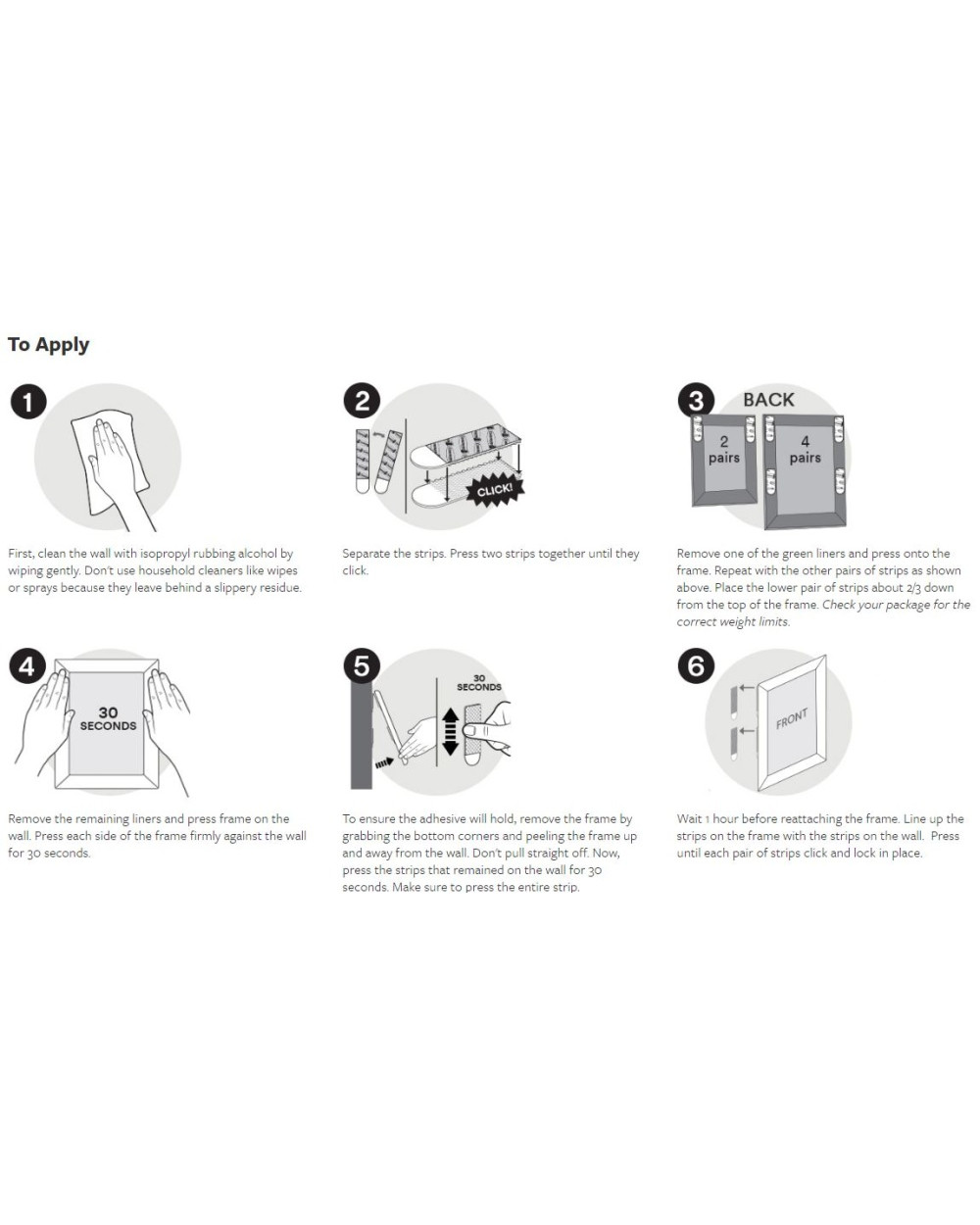 To Apply

1

First, clean the wall with isopropyl rubbing alcohol by wiping gently. Don't use household cleaners like wipes or sprays because they leave behind a slippery residue.

2

CLICK!

Separate the strips. Press two strips together until they click.

3

BACK

2 pairs

4 pairs

Remove one of the green liners and press onto the frame. Repeat with the other pairs of strips as shown above. Place the lower pair of strips about 2/3 down from the top of the frame. Check your package for the correct weight limits.

4

30 SECONDS

Remove the remaining liners and press frame on the wall. Press each side of the frame firmly against the wall for 30 seconds.

5

30 SECONDS

To ensure the adhesive will hold, remove the frame by grabbing the bottom corners and peeling the frame up and away from the wall. Don't pull straight off. Now, press the strips that remained on the wall for 30 seconds. Make sure to press the entire strip.

6

FRONT

Wait 1 hour before reattaching the frame. Line up the strips on the frame with the strips on the wall. Press until each pair of strips click and lock in place.