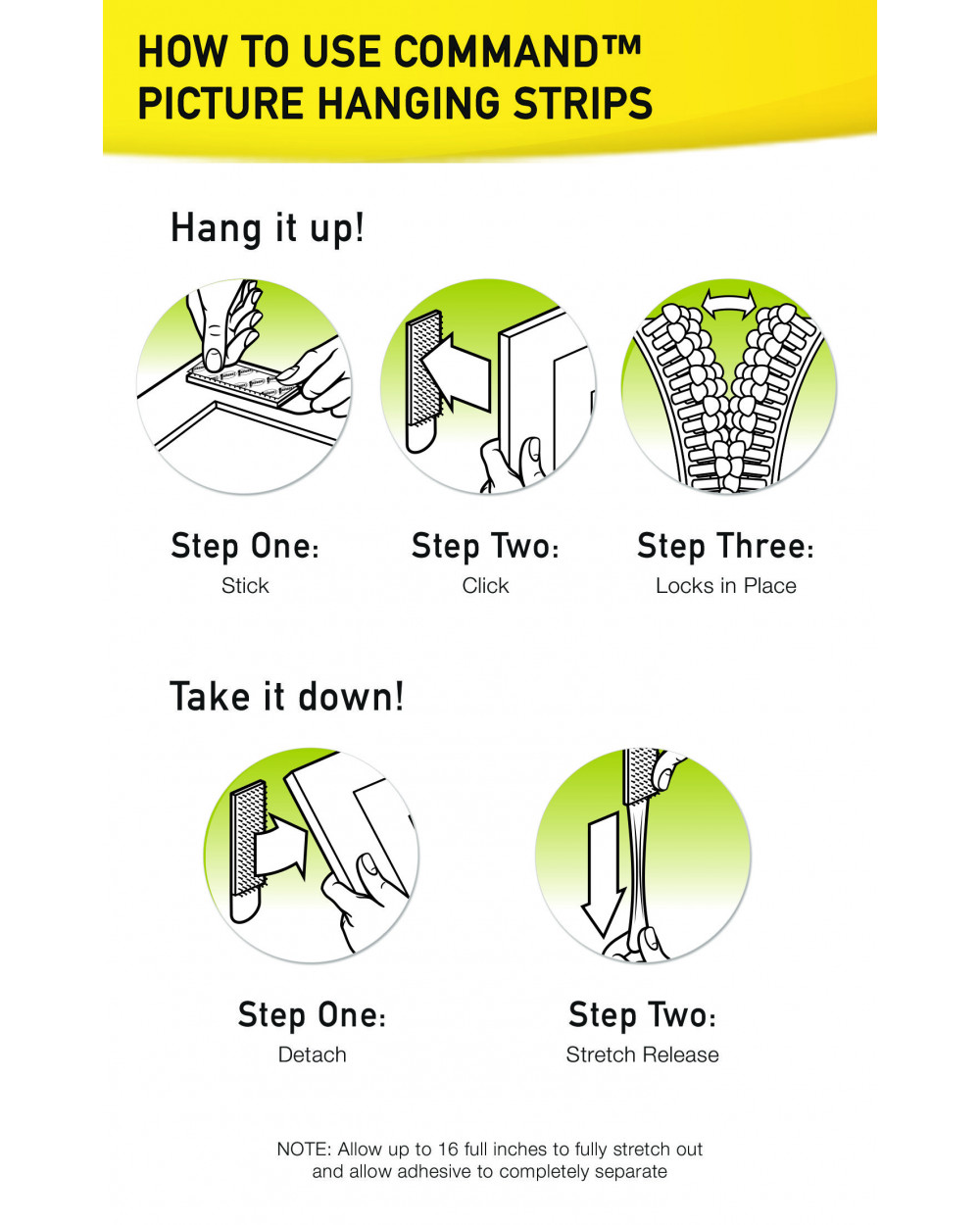 HOW TO USE COMMAND™ PICTURE HANGING STRIPS

Hang it up!

Step One:
Stick

Step Two:
Click

Step Three:
Locks in Place

Take it down!

Step One:
Detach

Step Two:
Stretch Release

NOTE: Allow up to 16 full inches to fully stretch out and allow adhesive to completely separate